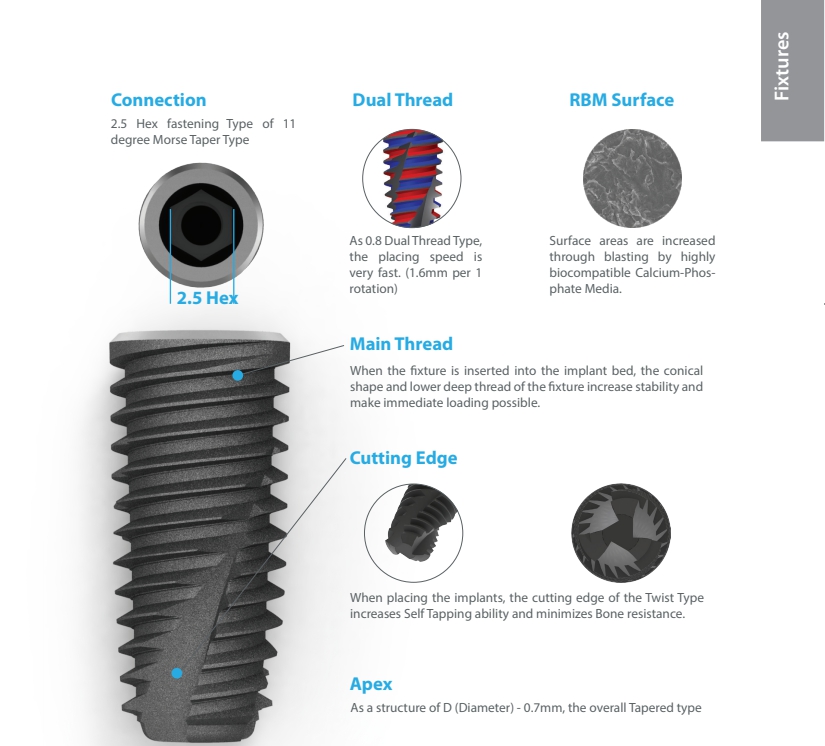 Fixtures

Connection
2.5 Hex fastening Type of 11 degree Morse Taper Type

2.5 Hex

Dual Thread
As 0.8 Dual Thread Type, the placing speed is very fast. (1.6mm per 1 rotation)

RBM Surface
Surface areas are increased through blasting by highly biocompatible Calcium-Phosphate Media.

Main Thread
When the fixture is inserted into the implant bed, the conical shape and lower deep thread of the fixture increase stability and make immediate loading possible.

Cutting Edge
When placing the implants, the cutting edge of the Twist Type increases Self Tapping ability and minimizes Bone resistance.

Apex
As a structure of D (Diameter) - 0.7mm, the overall Tapered type